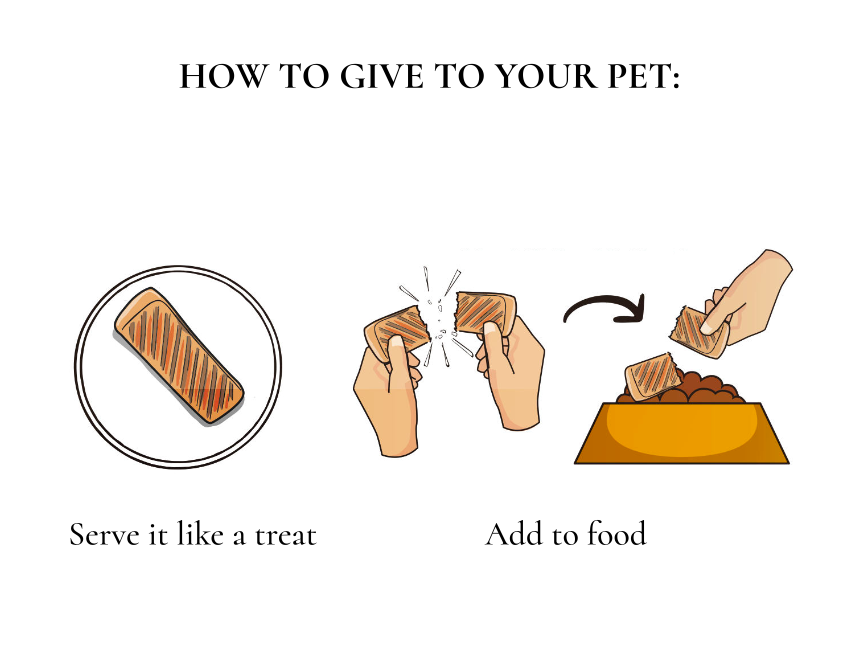 HOW TO GIVE TO YOUR PET:

Serve it like a treat

Add to food